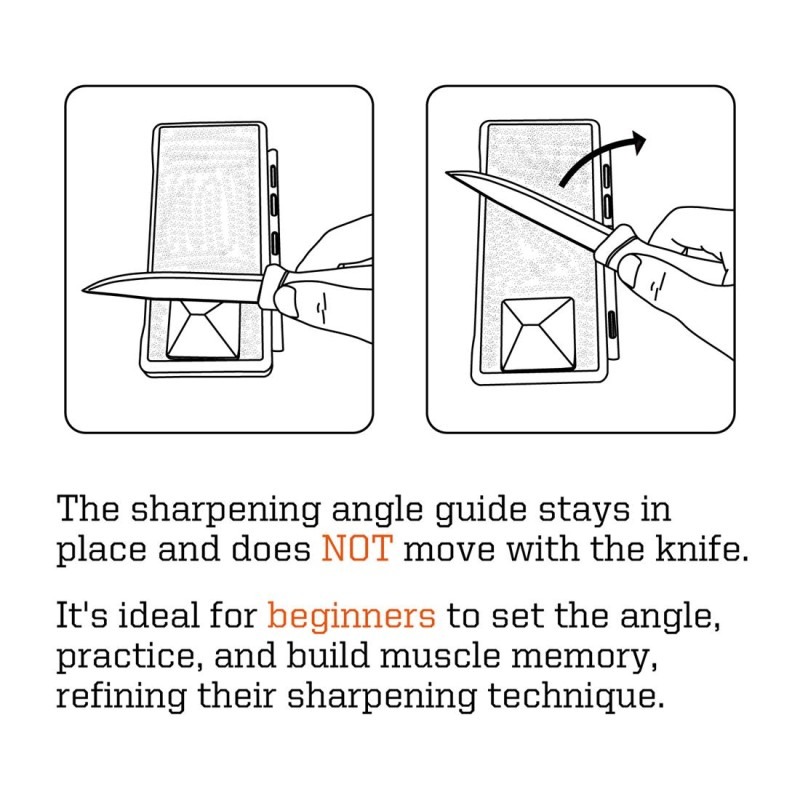 The sharpening angle guide stays in place and does NOT move with the knife.

It's ideal for beginners to set the angle, practice, and build muscle memory, refining their sharpening technique.